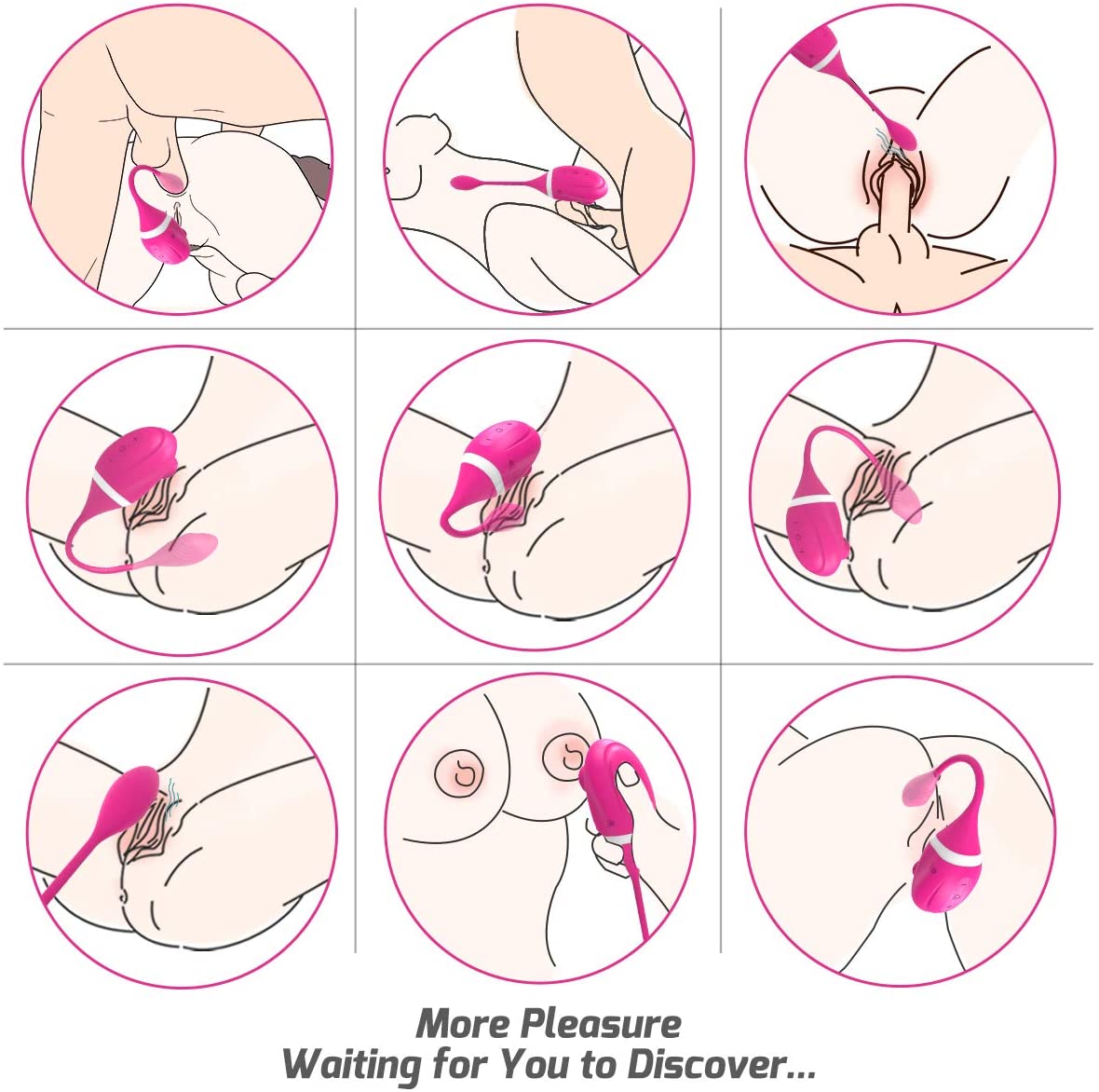 More Pleasure
Waiting for You to Discover...