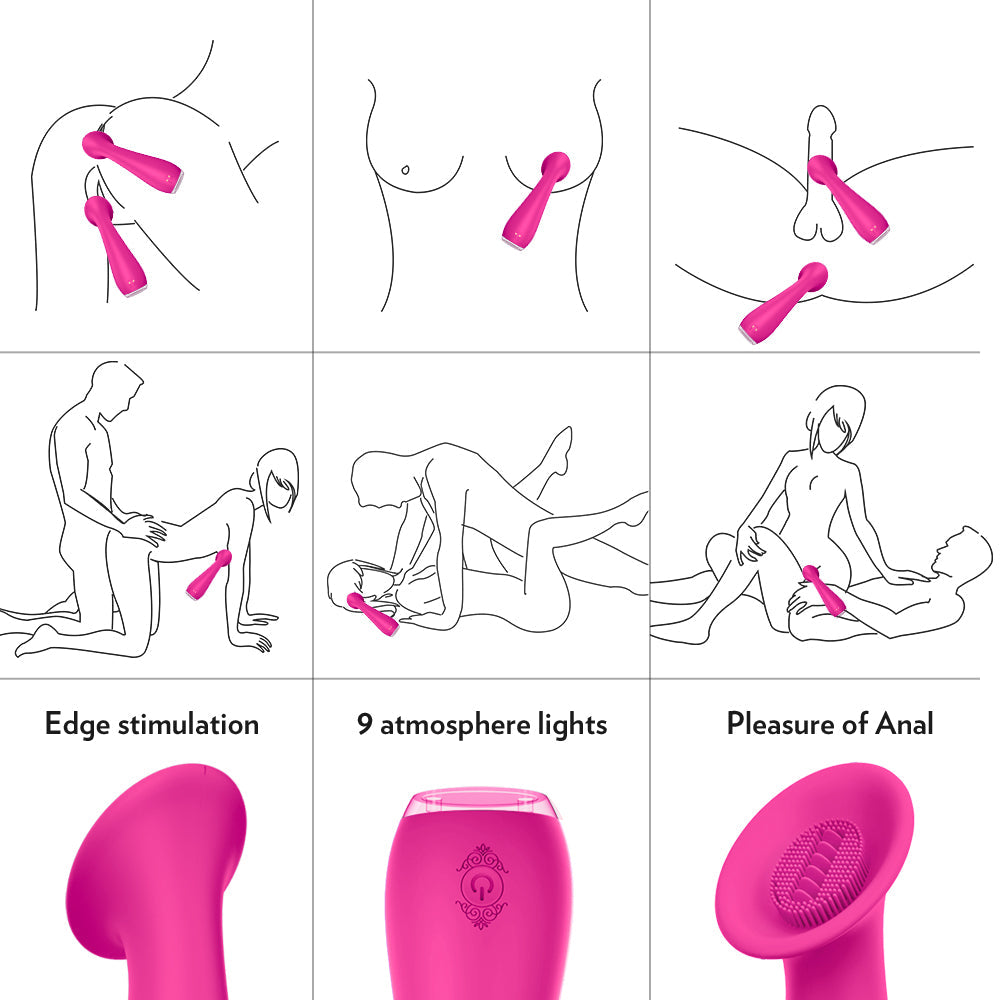 Edge stimulation

9 atmosphere lights

Pleasure of Anal