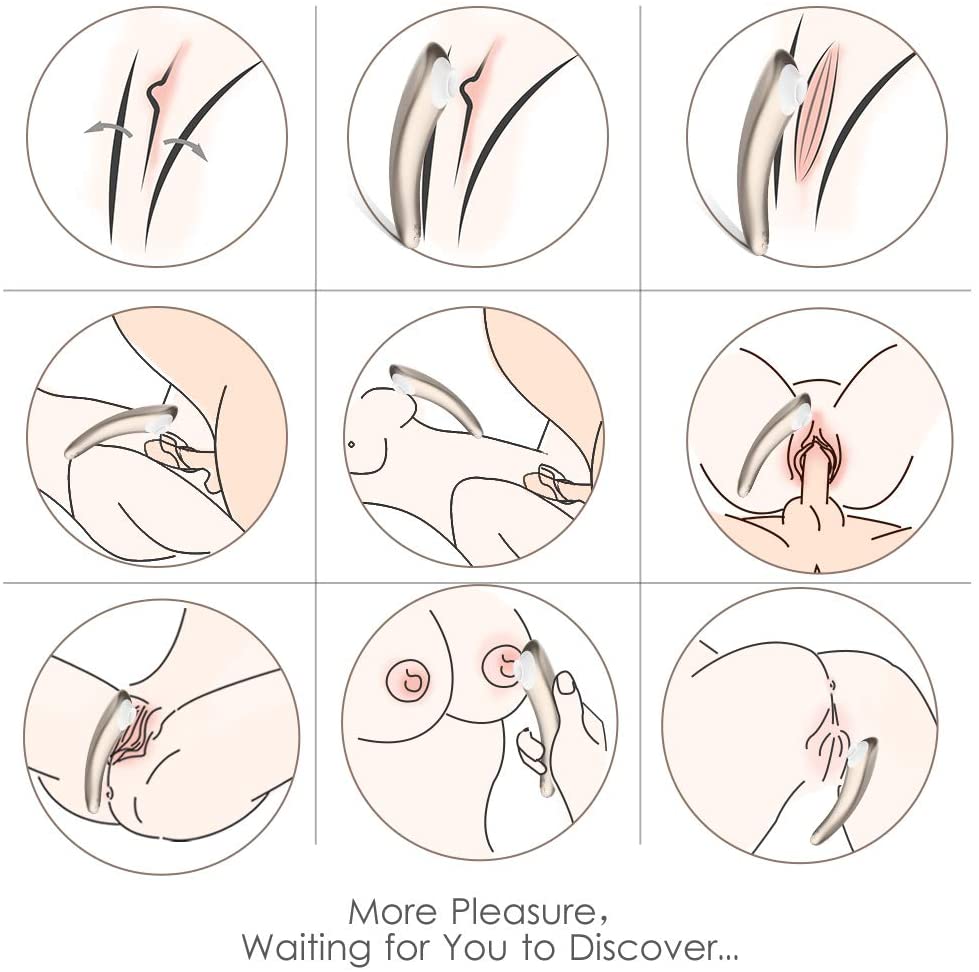 More Pleasure,
Waiting for You to Discover...